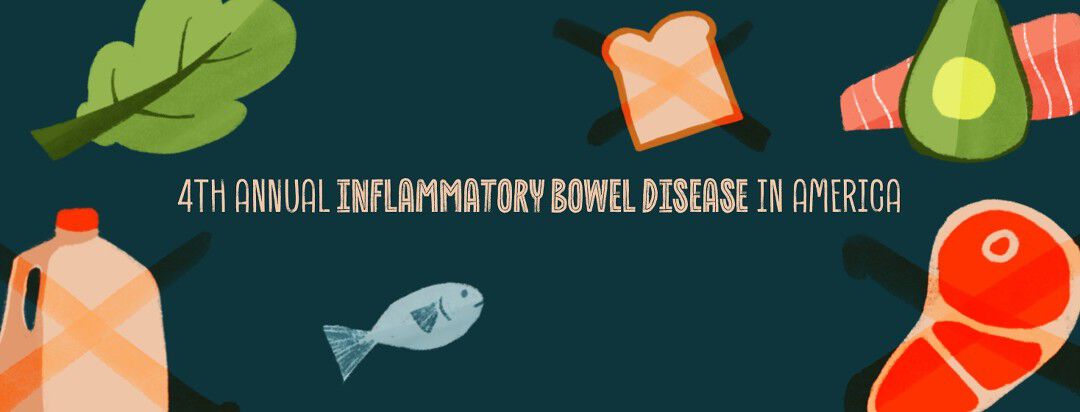 4TH ANNUAL INFLAMMATORY BOWEL DISEASE IN AMERICA